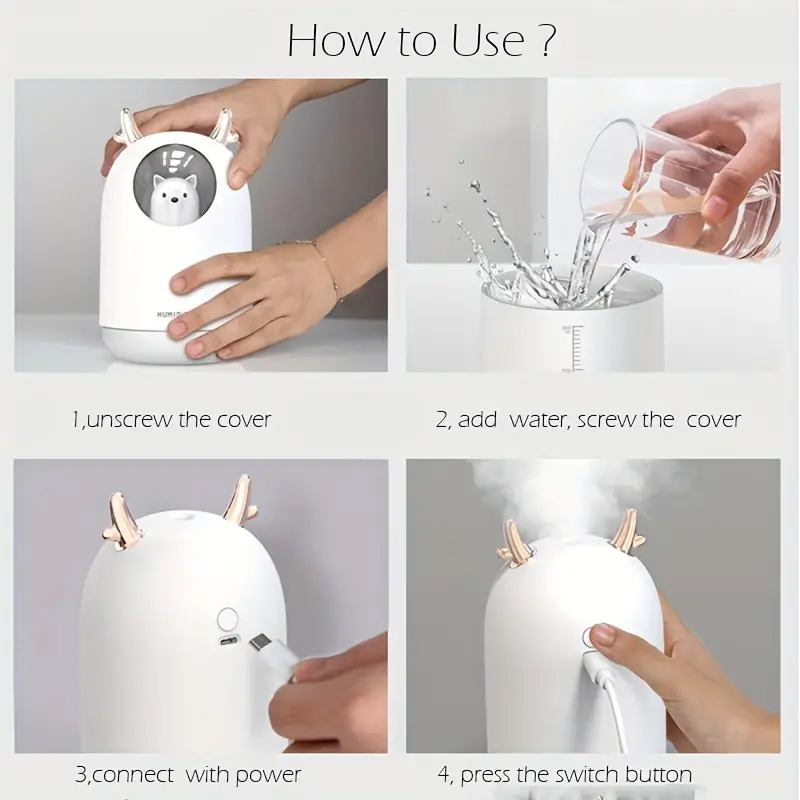 How to Use ?

1,unscrew the cover

2, add water, screw the cover

3,connect with power

4, press the switch button