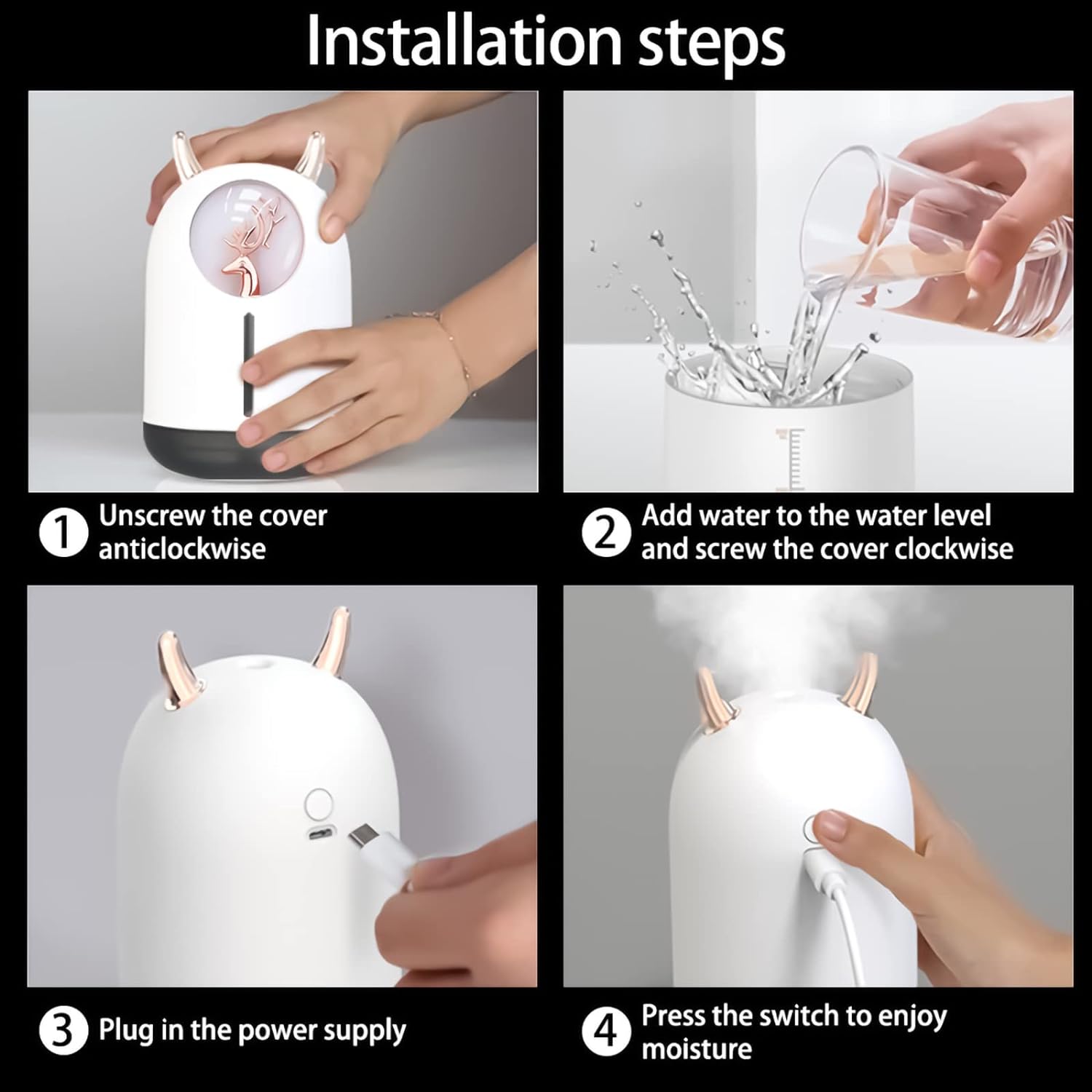 Installation steps

1 Unscrew the cover anticlockwise

2 Add water to the water level and screw the cover clockwise

3 Plug in the power supply

4 Press the switch to enjoy moisture