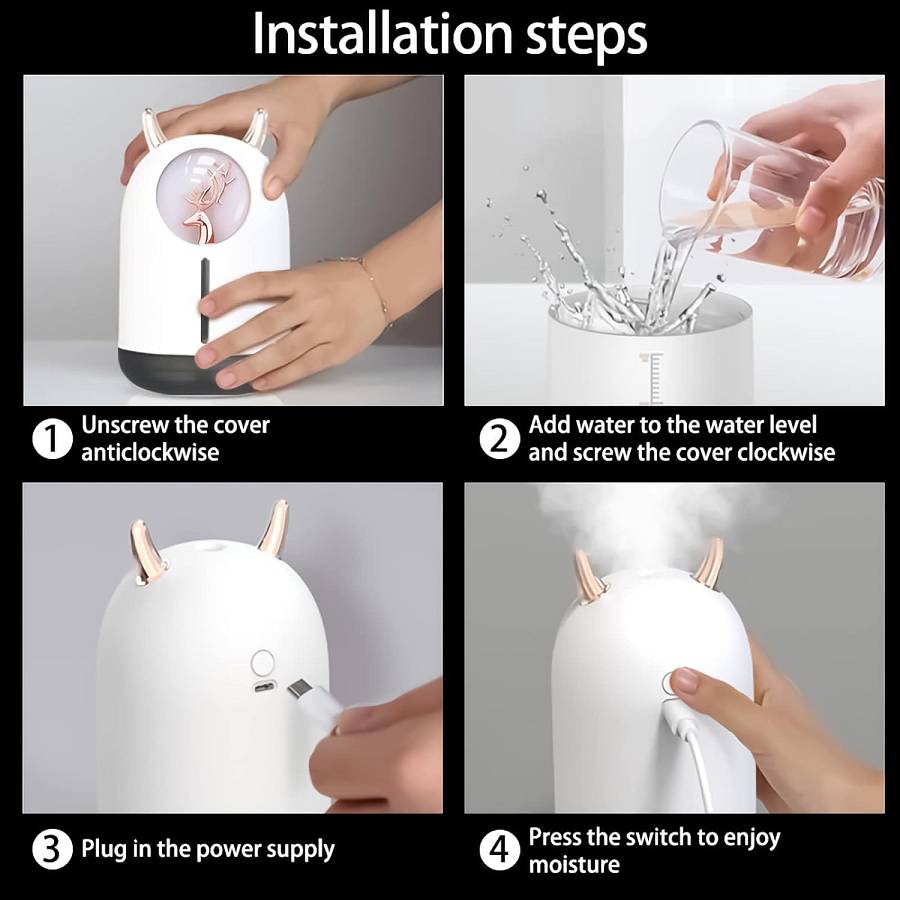 Installation steps

1 Unscrew the cover anticlockwise

2 Add water to the water level and screw the cover clockwise

3 Plug in the power supply

4 Press the switch to enjoy moisture